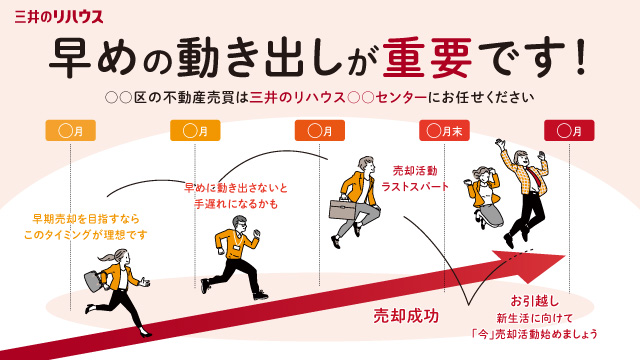 三井のリハウス

早めの動き出しが重要です！

○○区の不動産売買は三井のリハウス○○センターにお任せください

○月

○月

○月

○月末

○月

早期売却を目指すなら
このタイミングが理想です

早めに動き出さないと
手遅れになるかも

売却活動
ラストスパート

売却成功

お引越し
新生活に向けて
「今」売却活動始めましょう